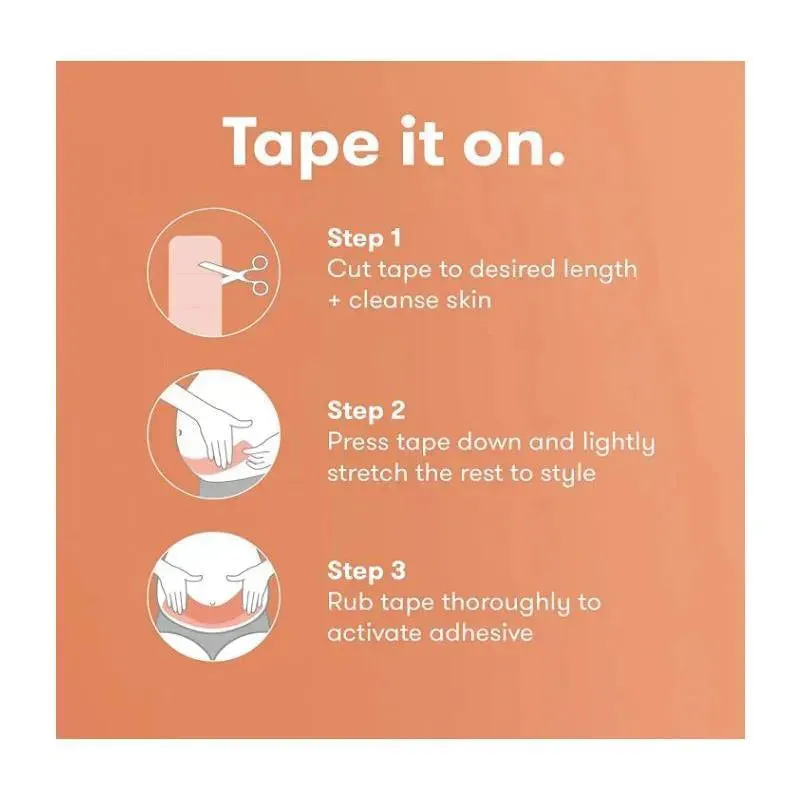 Tape it on.

Step 1
Cut tape to desired length + cleanse skin

Step 2
Press tape down and lightly stretch the rest to style

Step 3
Rub tape thoroughly to activate adhesive